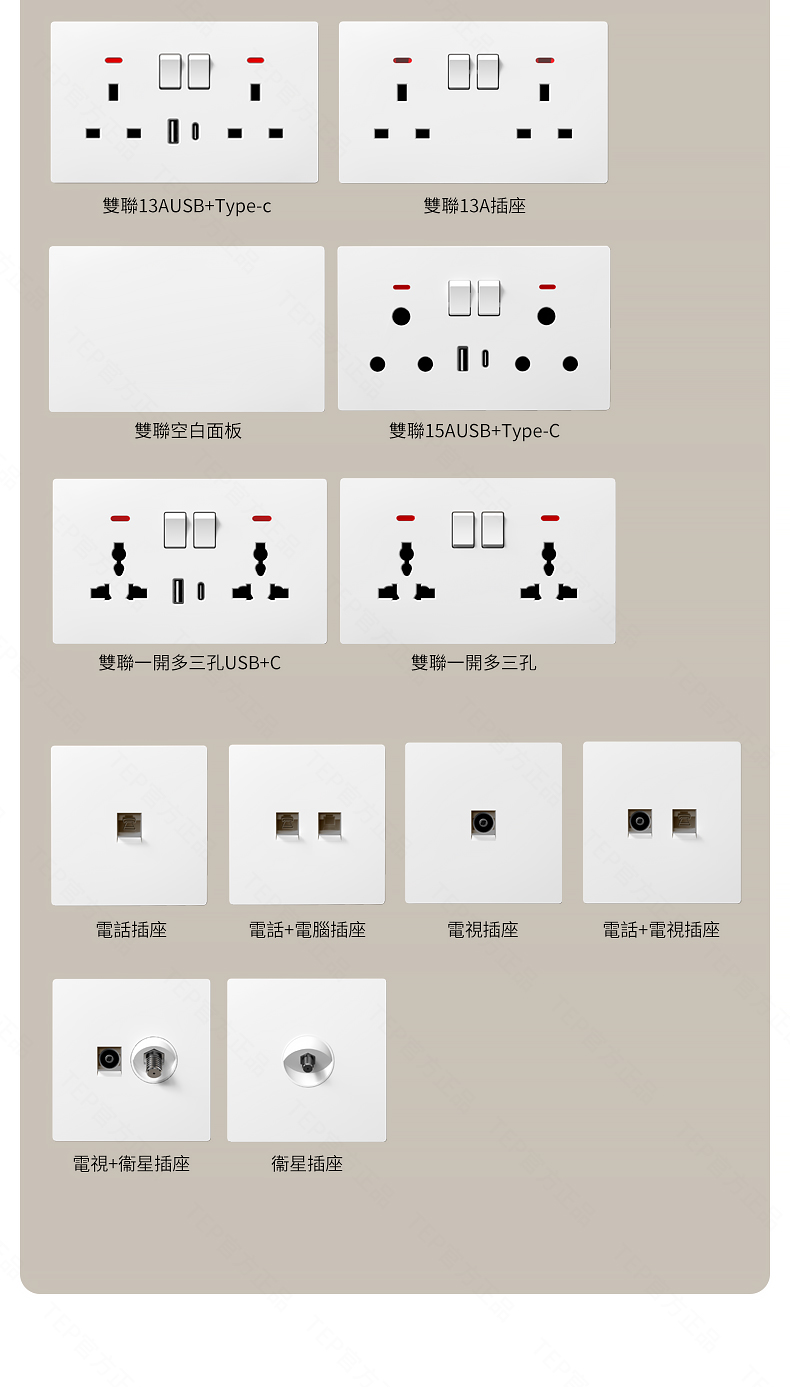 雙聯13AUSB+Type-c

雙聯13A插座

雙聯空白面板

雙聯15AUSB+Type-C

雙聯一開多三孔USB+C

雙聯一開多三孔

電話插座

電話+電腦插座

電視插座

電話+電視插座

電視+衛星插座

衛星插座