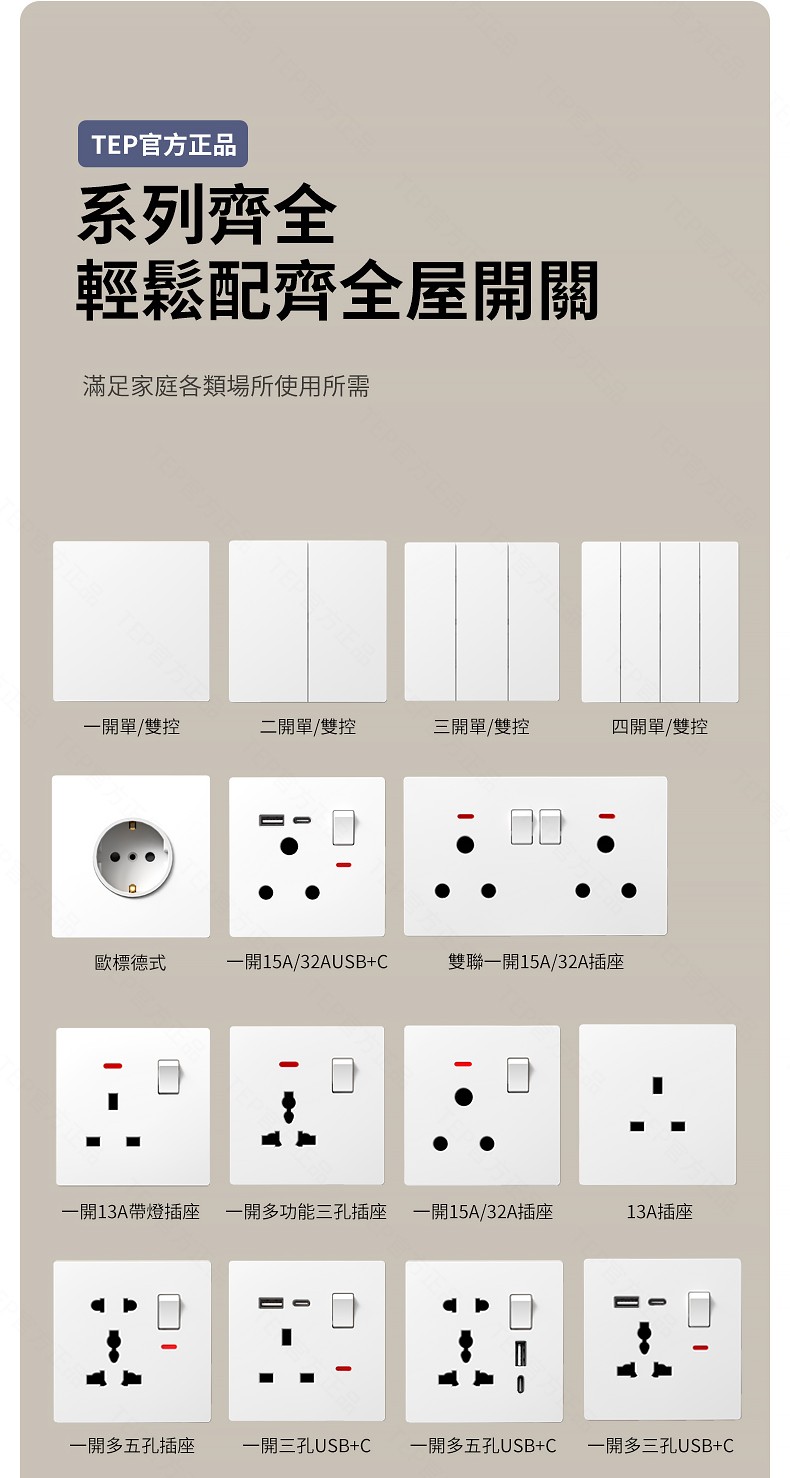 TEP官方正品

系列齊全
輕鬆配齊全屋開關

滿足家庭各類場所使用所需

一開單/雙控

二開單/雙控

三開單/雙控

四開單/雙控

歐標德式

一開15A/32AUSB+C

雙聯一開15A/32A插座

一開13A帶燈插座

一開多功能三孔插座

一開15A/32A插座

13A插座

一開多五孔插座

一開三孔USB+C

一開多五孔USB+C

一開多三孔USB+C