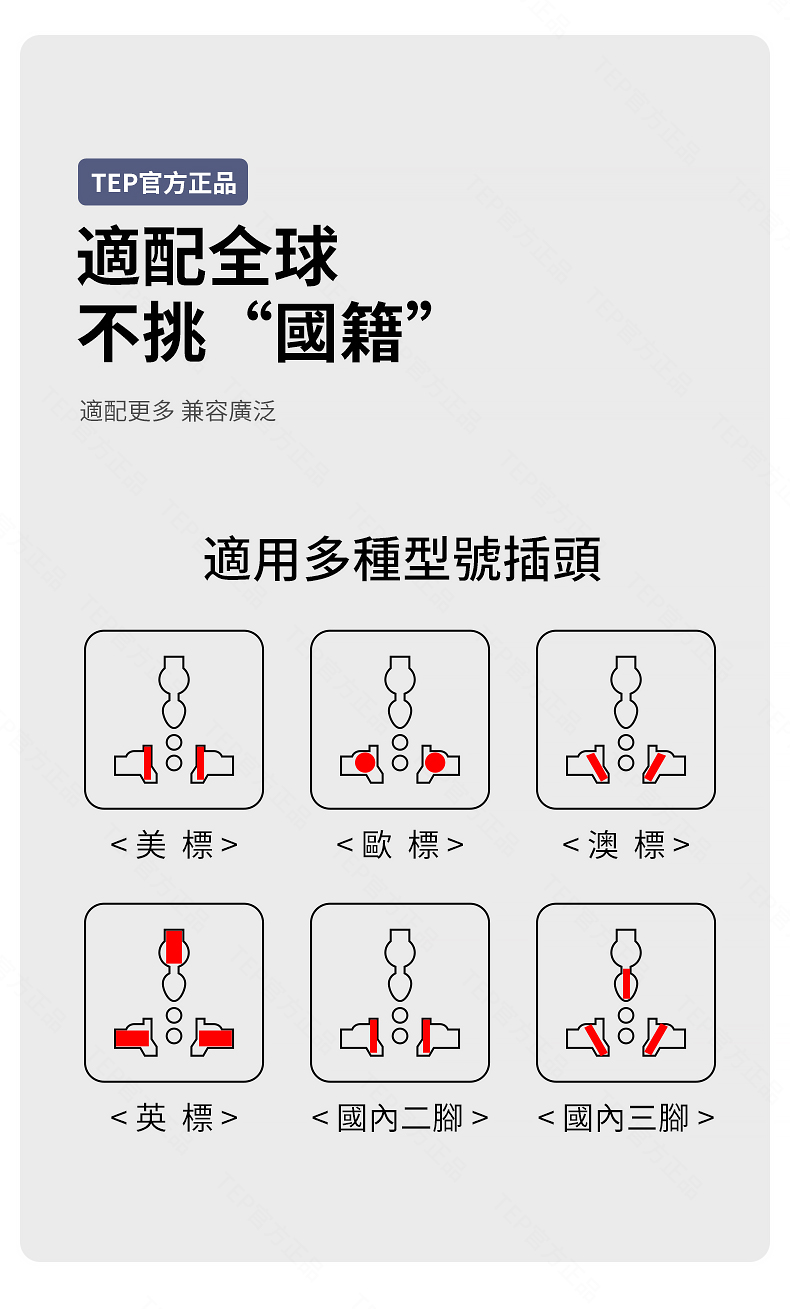 TEP官方正品

適配全球
不挑“國籍”

適配更多 兼容廣泛

適用多種型號插頭

< 美 標 >

< 歐 標 >

< 澳 標 >

< 英 標 >

< 國內二腳 >

< 國內三腳 >