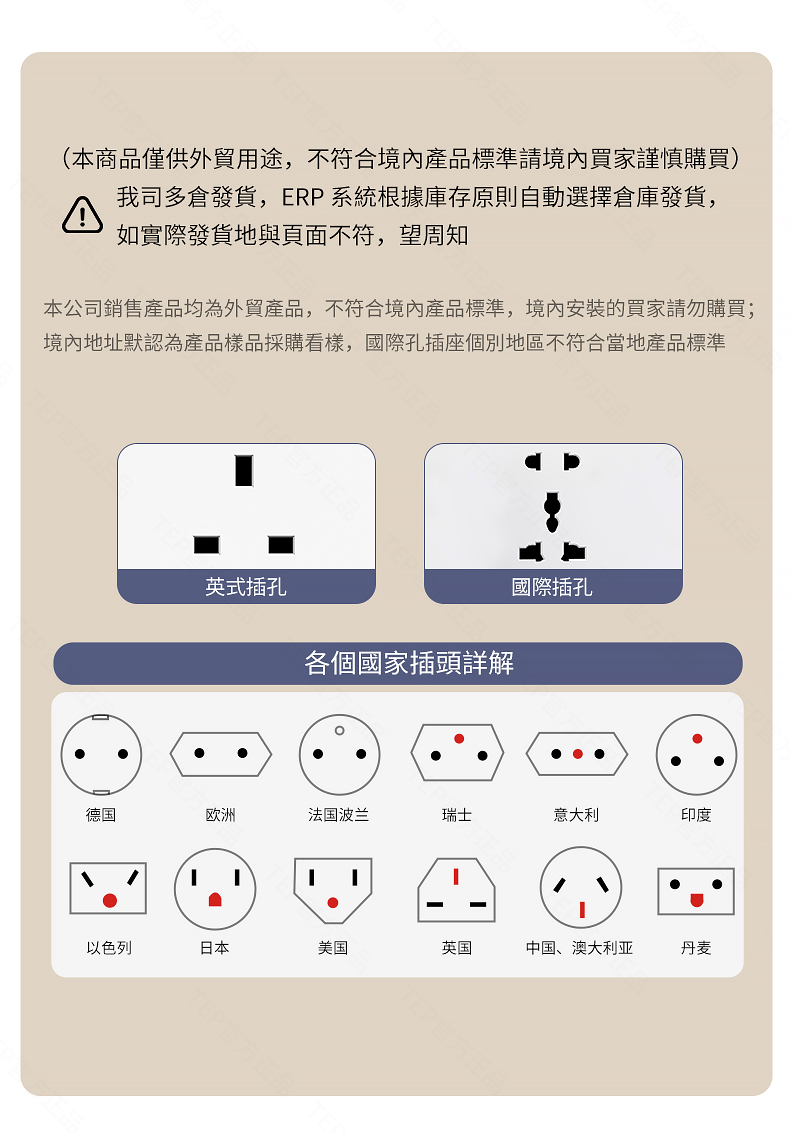 （本商品僅供外貿用途，不符合境內產品標準請境內買家謹慎購買）

我司多倉發貨，ERP 系統根據庫存原則自動選擇倉庫發貨，如實際發貨地與頁面不符，望周知

本公司銷售產品均為外貿產品，不符合境內產品標準，境內安裝的買家請勿購買；境內地址默認為產品樣品採購看樣，國際孔插座個別地區不符合當地產品標準

英式插孔

國際插孔

各個國家插頭詳解

德国

欧洲

法国波兰

瑞士

意大利

印度

以色列

日本

美国

英国

中国、澳大利亚

丹麦