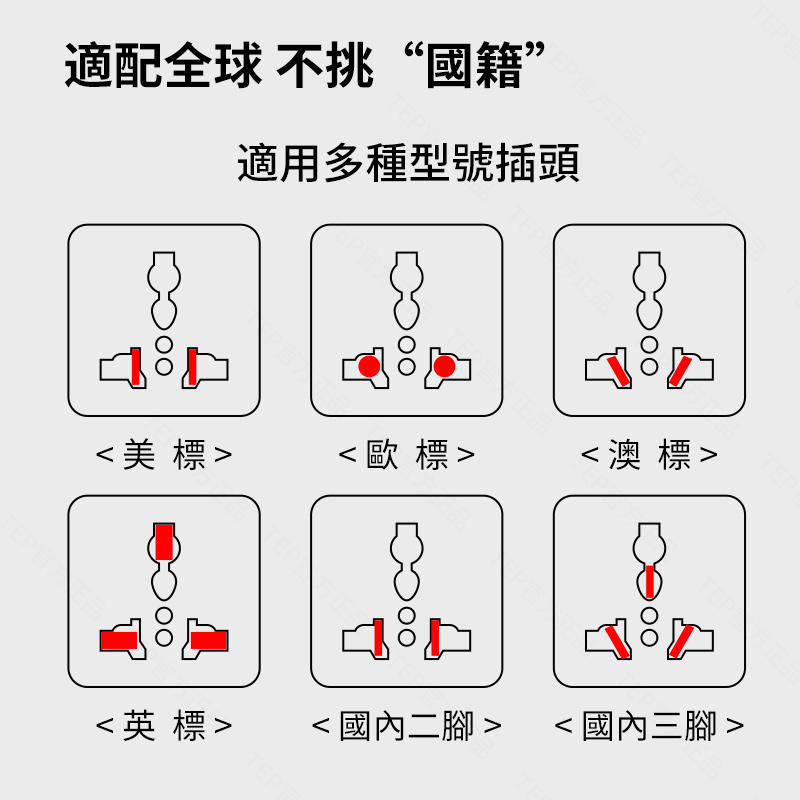 適配全球 不挑“國籍”

適用多種型號插頭

< 美 標 >

< 歐 標 >

< 澳 標 >

< 英 標 >

< 國內二腳 >

< 國內三腳 >