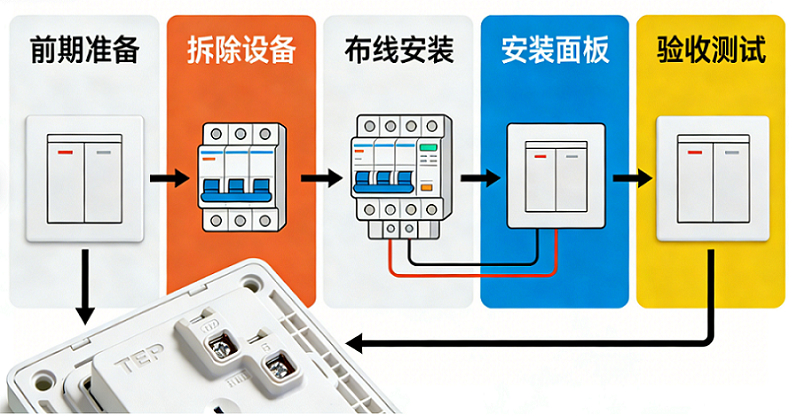 前期准备

拆除设备

布线安装

安装面板

验收测试

TEP