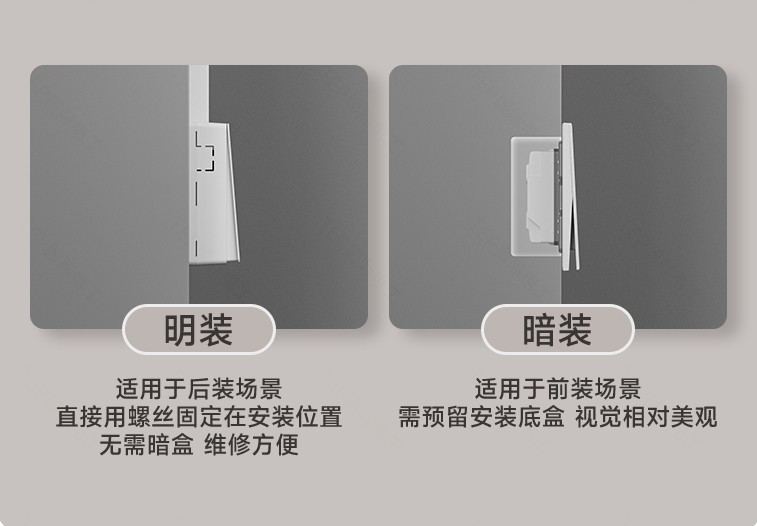 明装

适用于后装场景
直接用螺丝固定在安装位置
无需暗盒 维修方便

暗装

适用于前装场景
需预留安装底盒 视觉相对美观