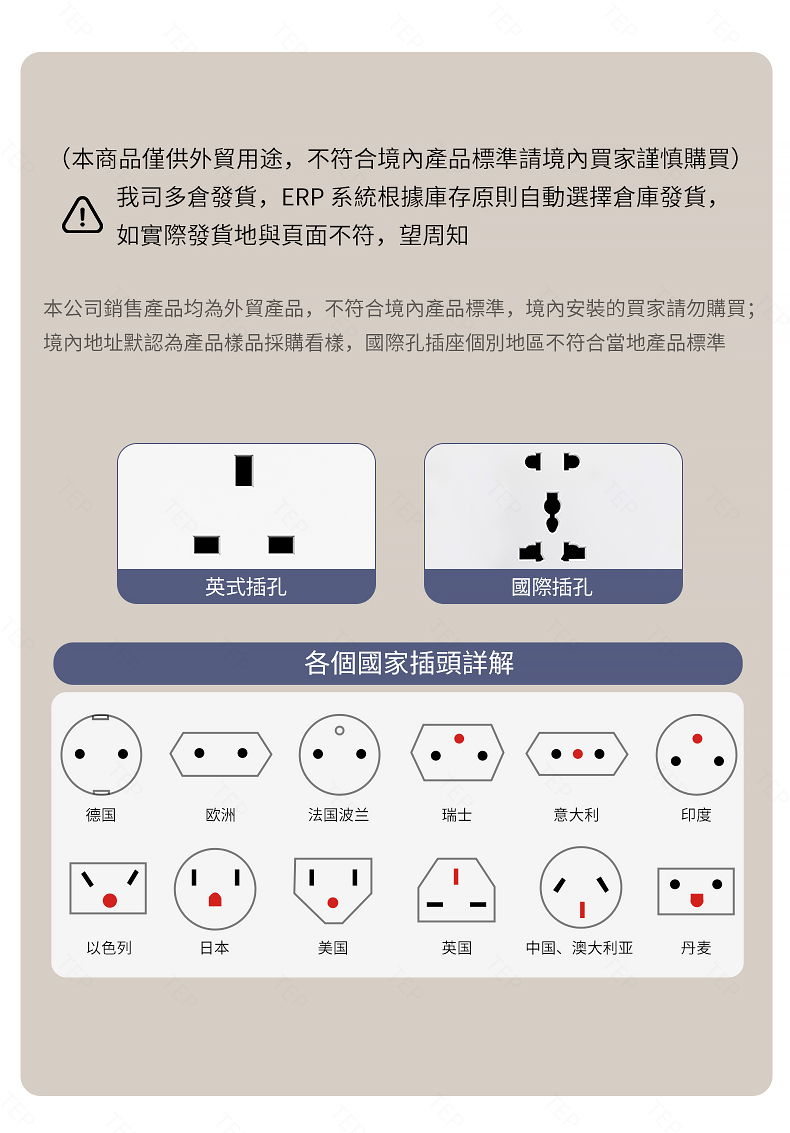 （本商品僅供外貿用途，不符合境內產品標準請境內買家謹慎購買）

我司多倉發貨，ERP 系統根據庫存原則自動選擇倉庫發貨，如實際發貨地與頁面不符，望周知

本公司銷售產品均為外貿產品，不符合境內產品標準，境內安裝的買家請勿購買；境內地址默認為產品樣品採購看樣，國際孔插座個別地區不符合當地產品標準

英式插孔

國際插孔

各個國家插頭詳解

德国

欧洲

法国波兰

瑞士

意大利

印度

以色列

日本

美国

英国

中国、澳大利亚

丹麦