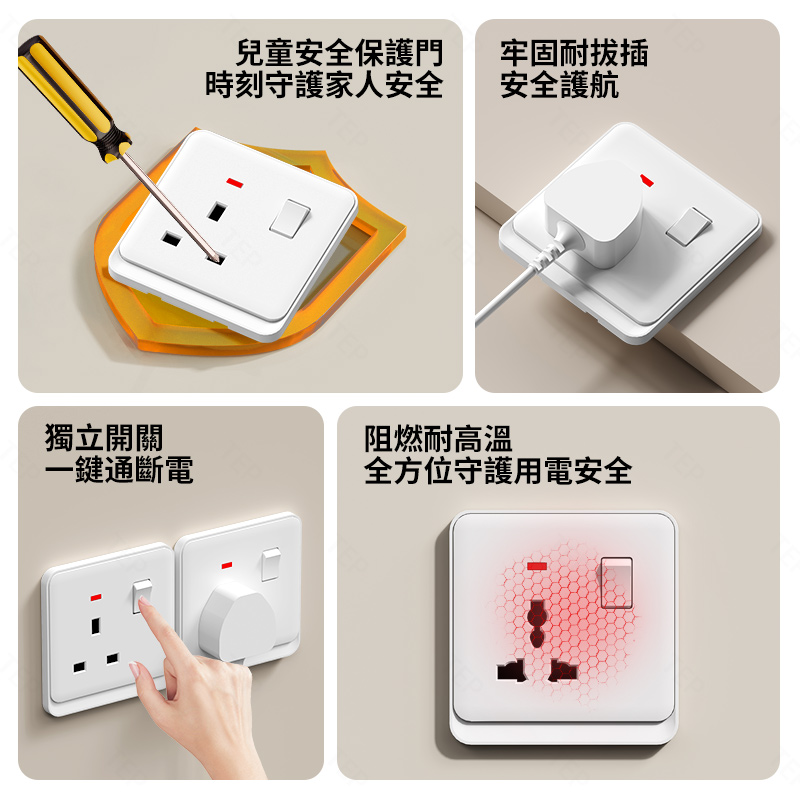 兒童安全保護門
時刻守護家人安全

牢固耐拔插
安全護航

獨立開關
一鍵通斷電

阻燃耐高溫
全方位守護用電安全