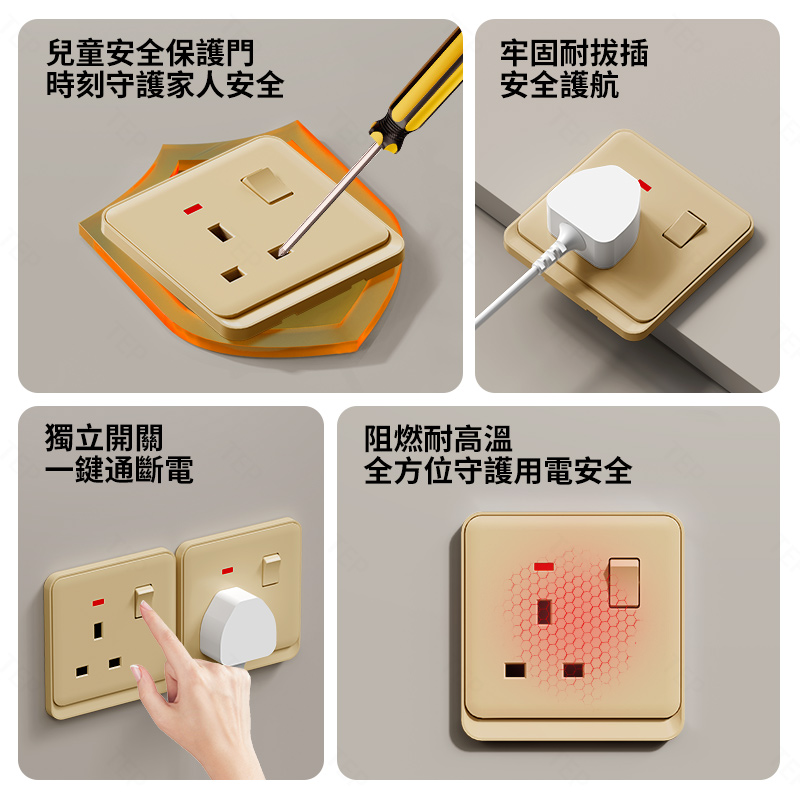 兒童安全保護門
時刻守護家人安全

牢固耐拔插
安全護航

獨立開關
一鍵通斷電

阻燃耐高溫
全方位守護用電安全