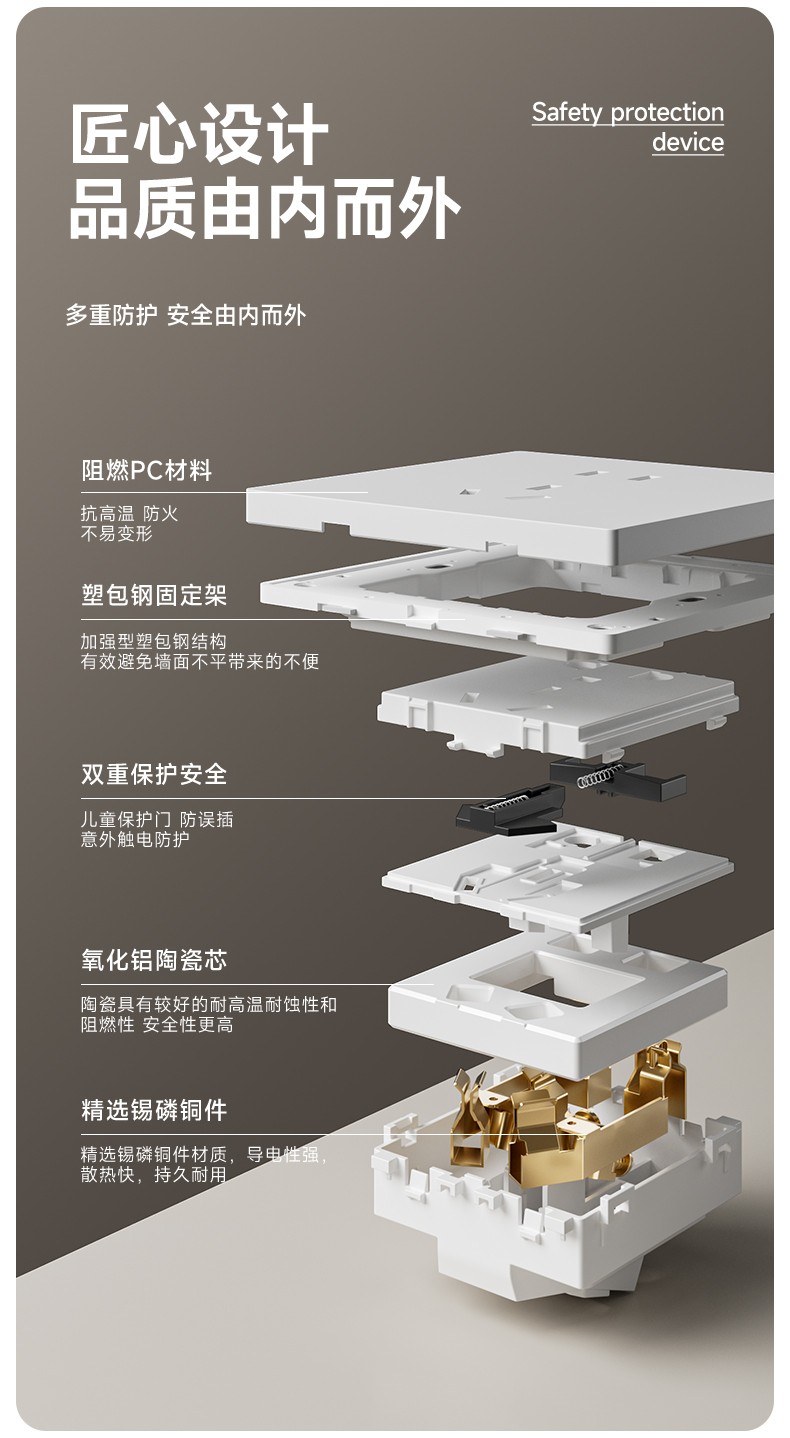 匠心设计
品质由内而外

Safety protection device

多重防护 安全由内而外

阻燃PC材料

抗高温 防火
不易变形

塑包钢固定架

加强型塑包钢结构
有效避免墙面不平带来的不便

双重保护安全

儿童保护门 防误插
意外触电防护

氧化铝陶瓷芯

陶瓷具有较好的耐高温耐蚀性和阻燃性 安全性更高

精选锡磷铜件

精选锡磷铜件材质，导电性强，散热快，持久耐用