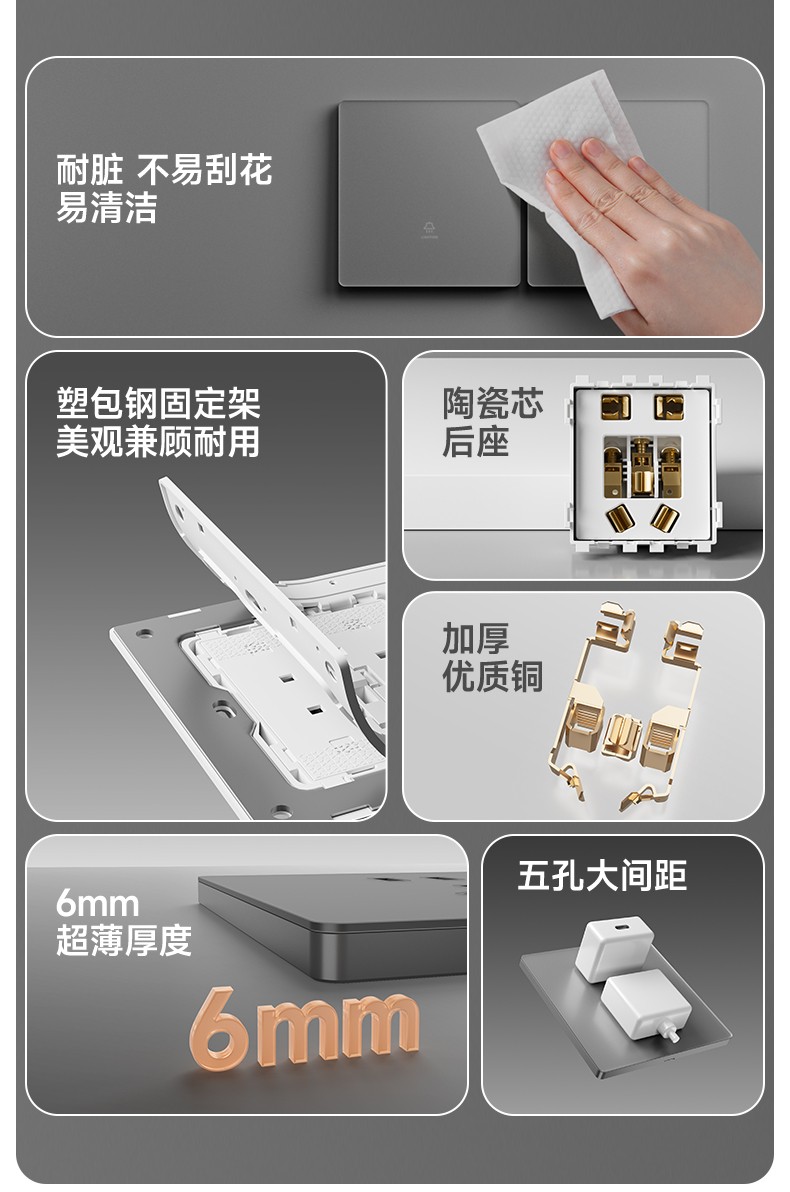 耐脏 不易刮花
易清洁

塑包钢固定架
美观兼顾耐用

陶瓷芯
后座

加厚
优质铜

6mm
超薄厚度

6mm

五孔大间距