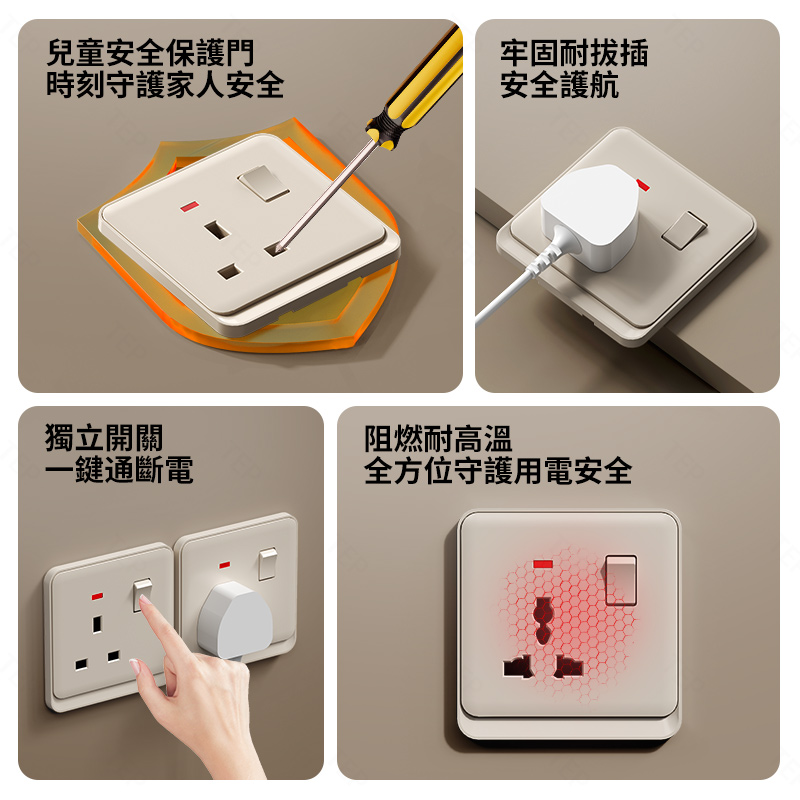 兒童安全保護門
時刻守護家人安全

牢固耐拔插
安全護航

獨立開關
一鍵通斷電

阻燃耐高溫
全方位守護用電安全