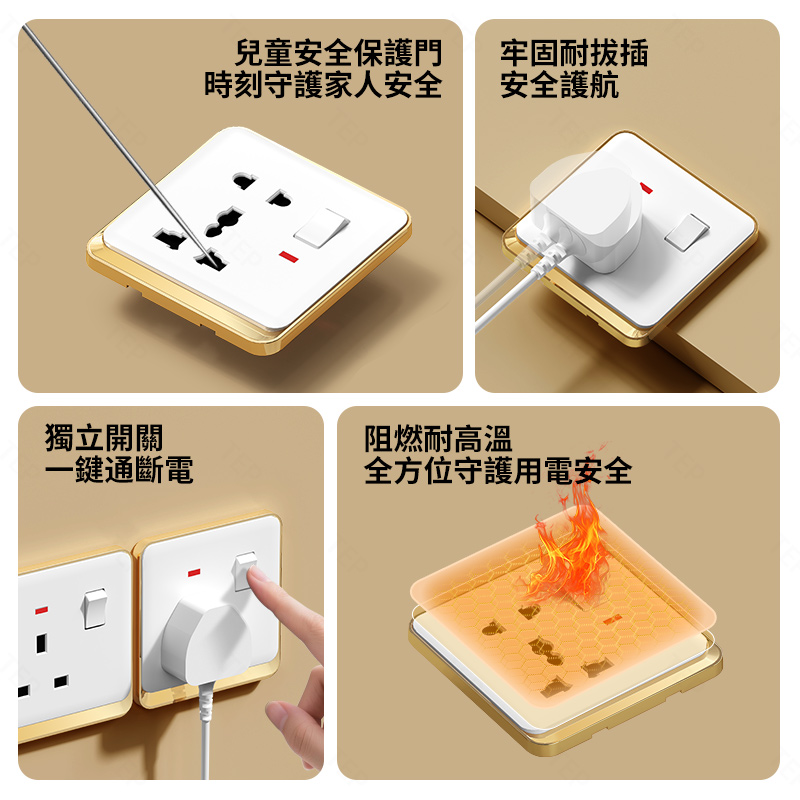 兒童安全保護門
時刻守護家人安全

牢固耐拔插
安全護航

獨立開關
一鍵通斷電

阻燃耐高溫
全方位守護用電安全