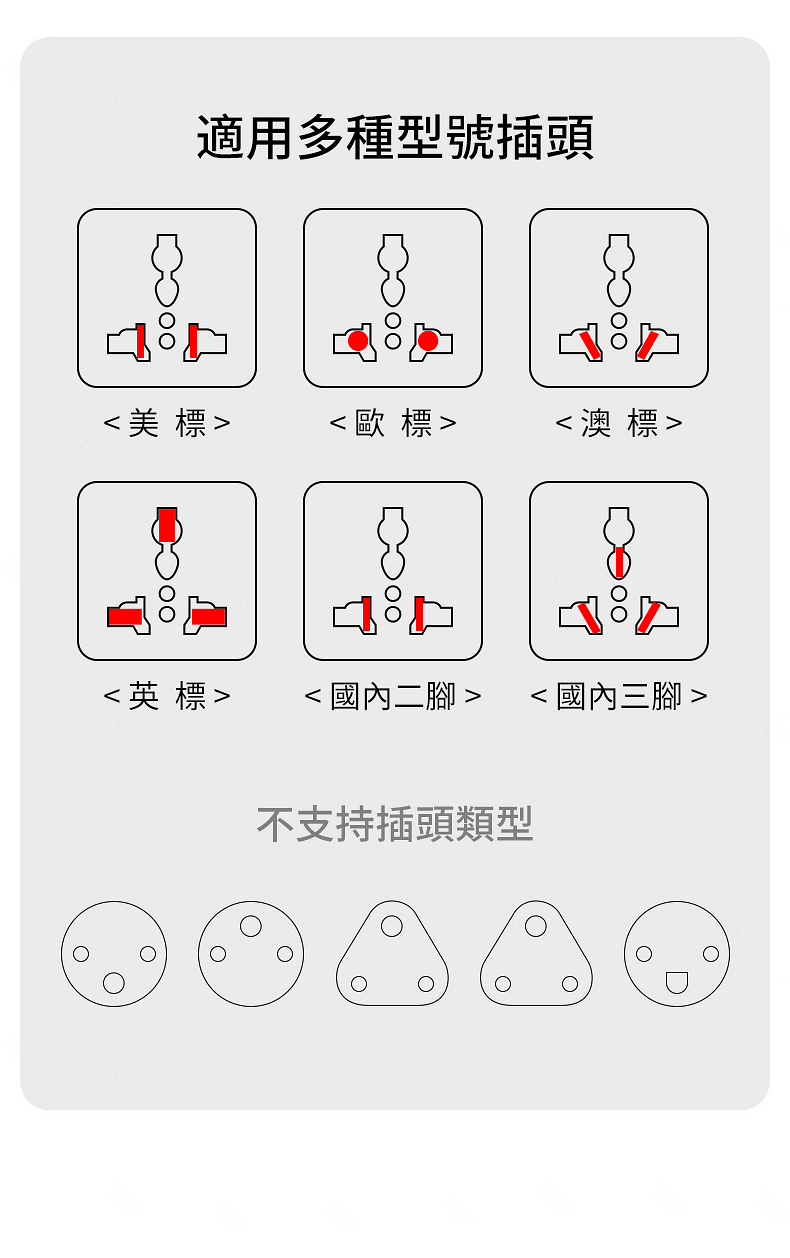 適用多種型號插頭

< 美 標 >

< 歐 標 >

< 澳 標 >

< 英 標 >

< 國內二腳 >

< 國內三腳 >

不支持插頭類型