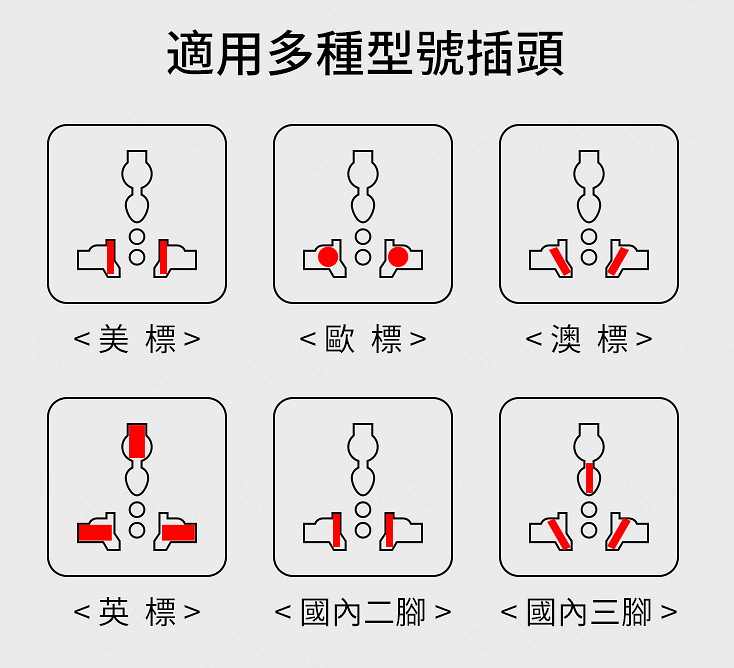 適用多種型號插頭

< 美 標 >

< 歐 標 >

< 澳 標 >

< 英 標 >

< 國內二腳 >

< 國內三腳 >