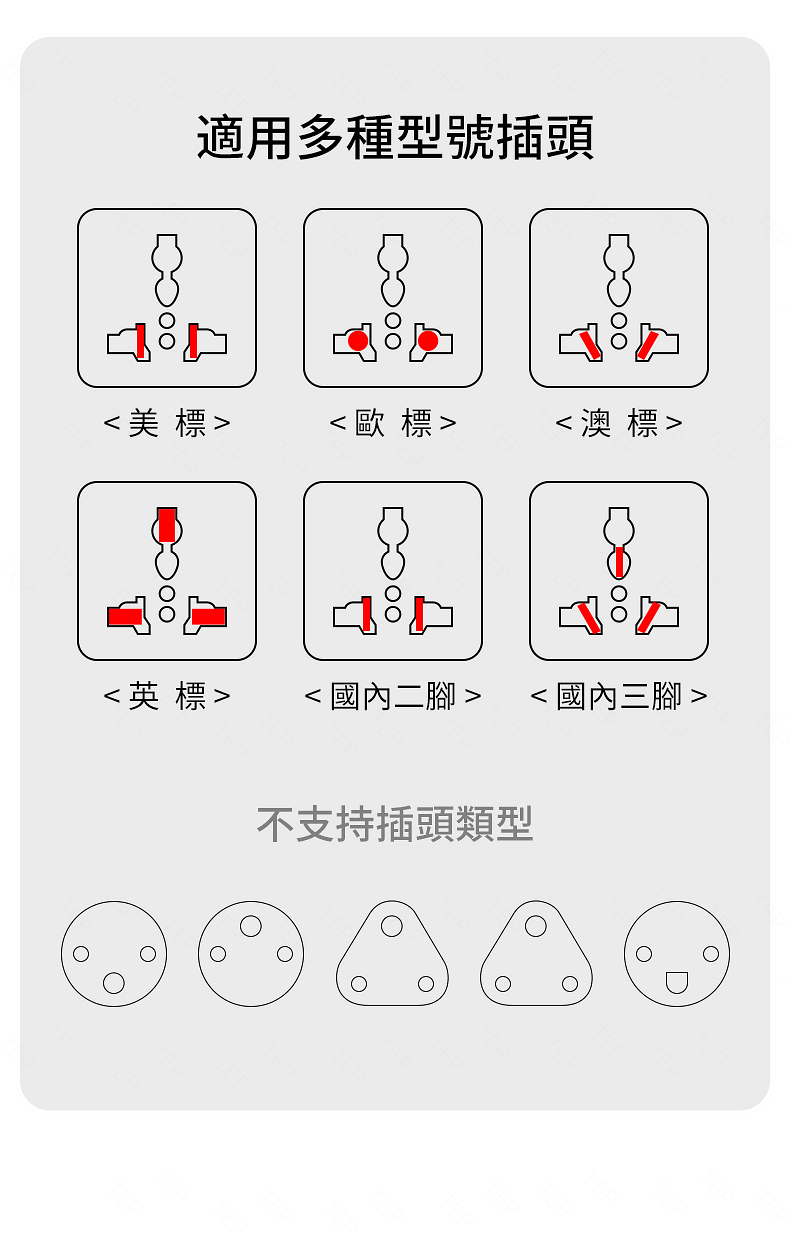 適用多種型號插頭

< 美 標 >

< 歐 標 >

< 澳 標 >

< 英 標 >

< 國內二腳 >

< 國內三腳 >

不支持插頭類型