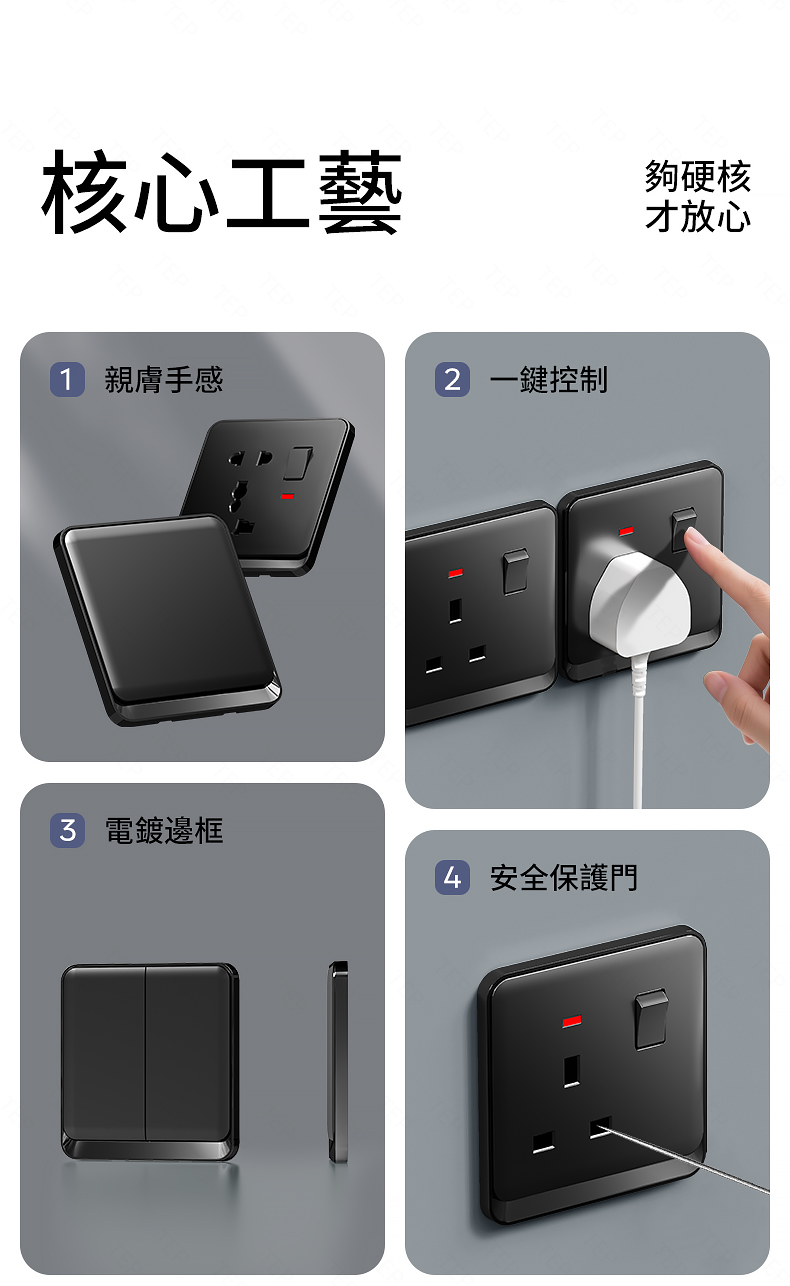 核心工藝

夠硬核
才放心

1 親膚手感

2 一鍵控制

3 電鍍邊框

4 安全保護門