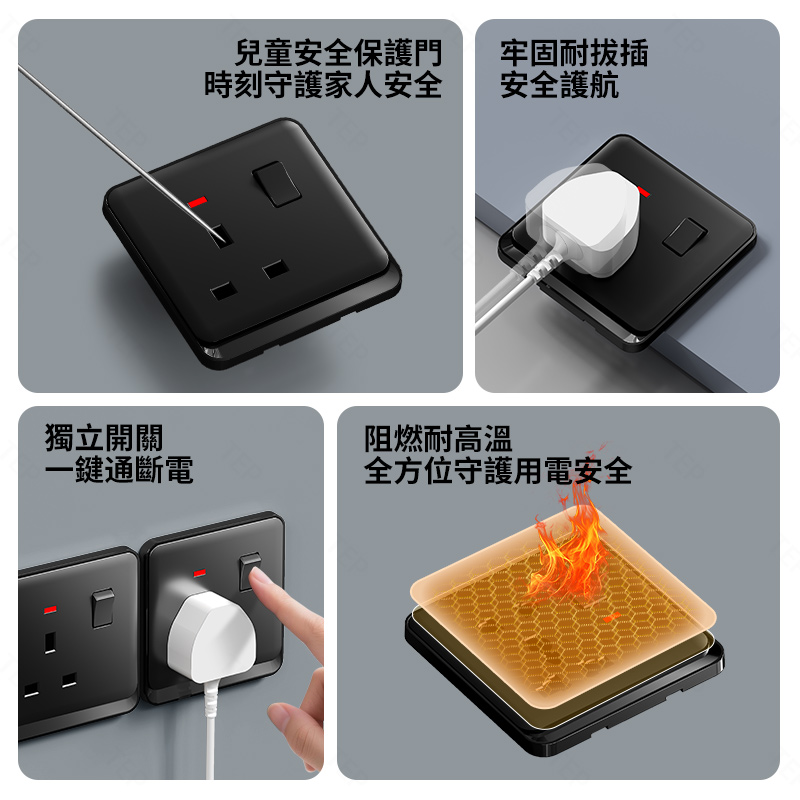 兒童安全保護門
時刻守護家人安全

牢固耐拔插
安全護航

獨立開關
一鍵通斷電

阻燃耐高溫
全方位守護用電安全