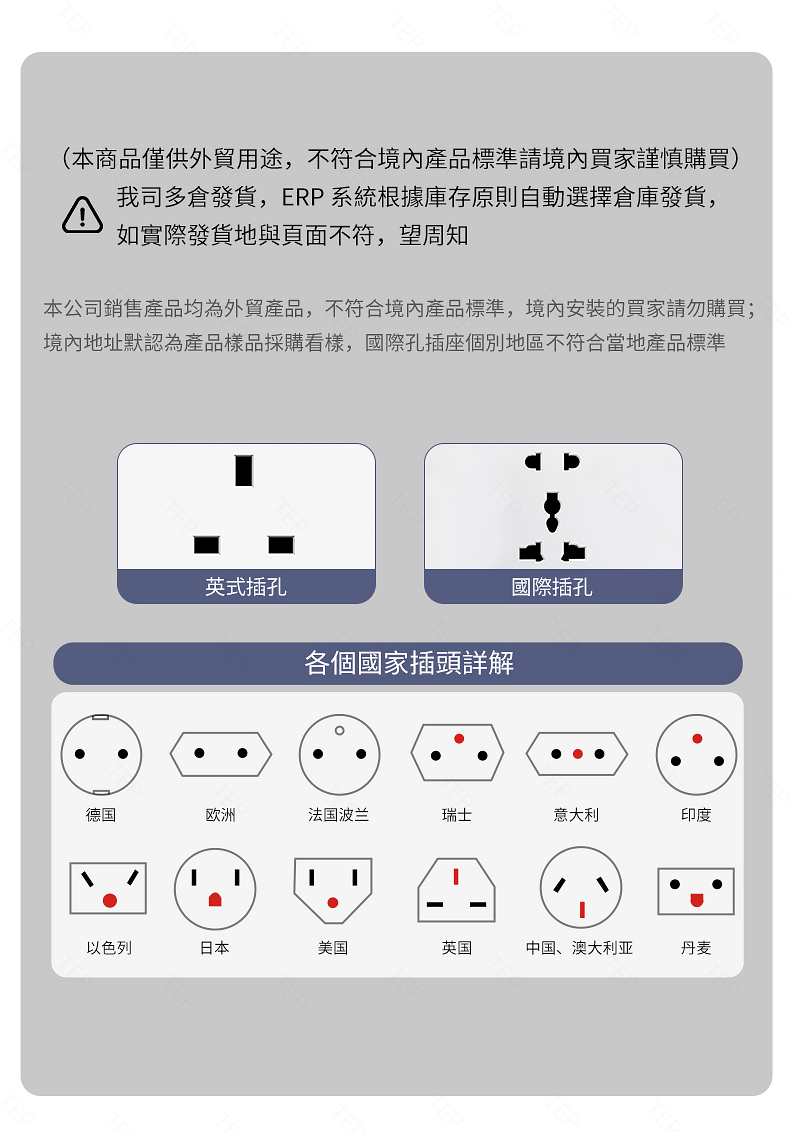 （本商品僅供外貿用途，不符合境內產品標準請境內買家謹慎購買）
我司多倉發貨，ERP 系統根據庫存原則自動選擇倉庫發貨，如實際發貨地與頁面不符，望周知

本公司銷售產品均為外貿產品，不符合境內產品標準，境內安裝的買家請勿購買；境內地址默認為產品樣品採購看樣，國際孔插座個別地區不符合當地產品標準

英式插孔

國際插孔

各個國家插頭詳解

德国

欧洲

法国波兰

瑞士

意大利

印度

以色列

日本

美国

英国

中国、澳大利亚

丹麦