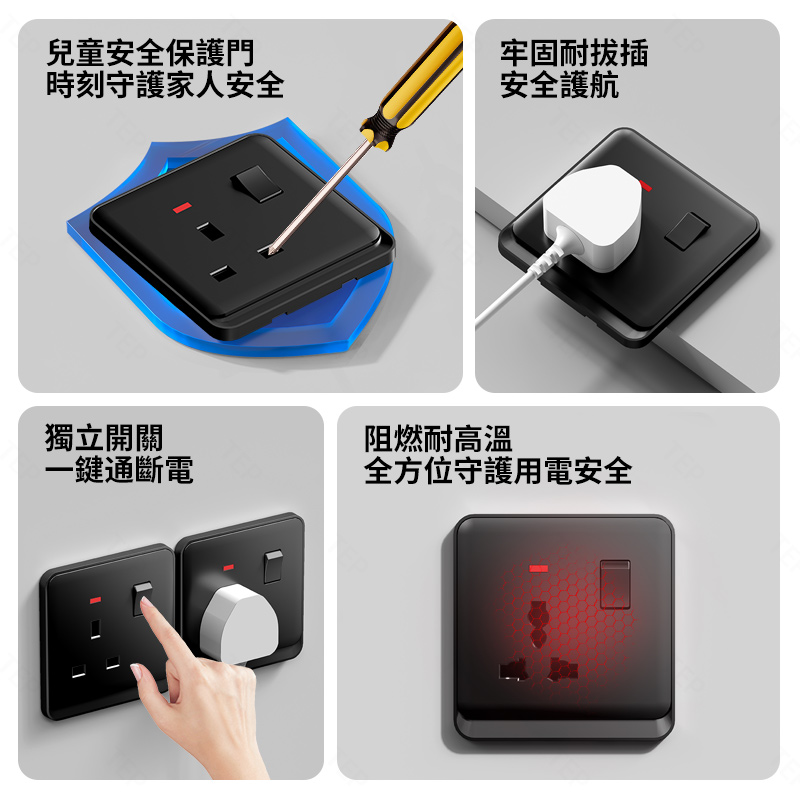 兒童安全保護門
時刻守護家人安全

牢固耐拔插
安全護航

獨立開關
一鍵通斷電

阻燃耐高溫
全方位守護用電安全