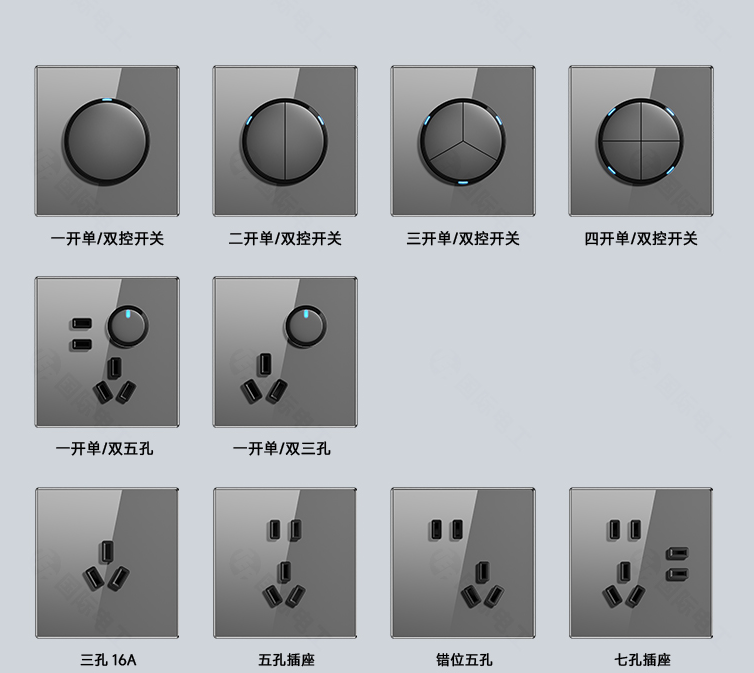 一开单/双控开关

二开单/双控开关

三开单/双控开关

四开单/双控开关

一开单/双五孔

一开单/双三孔

三孔 16A

五孔插座

错位五孔

七孔插座