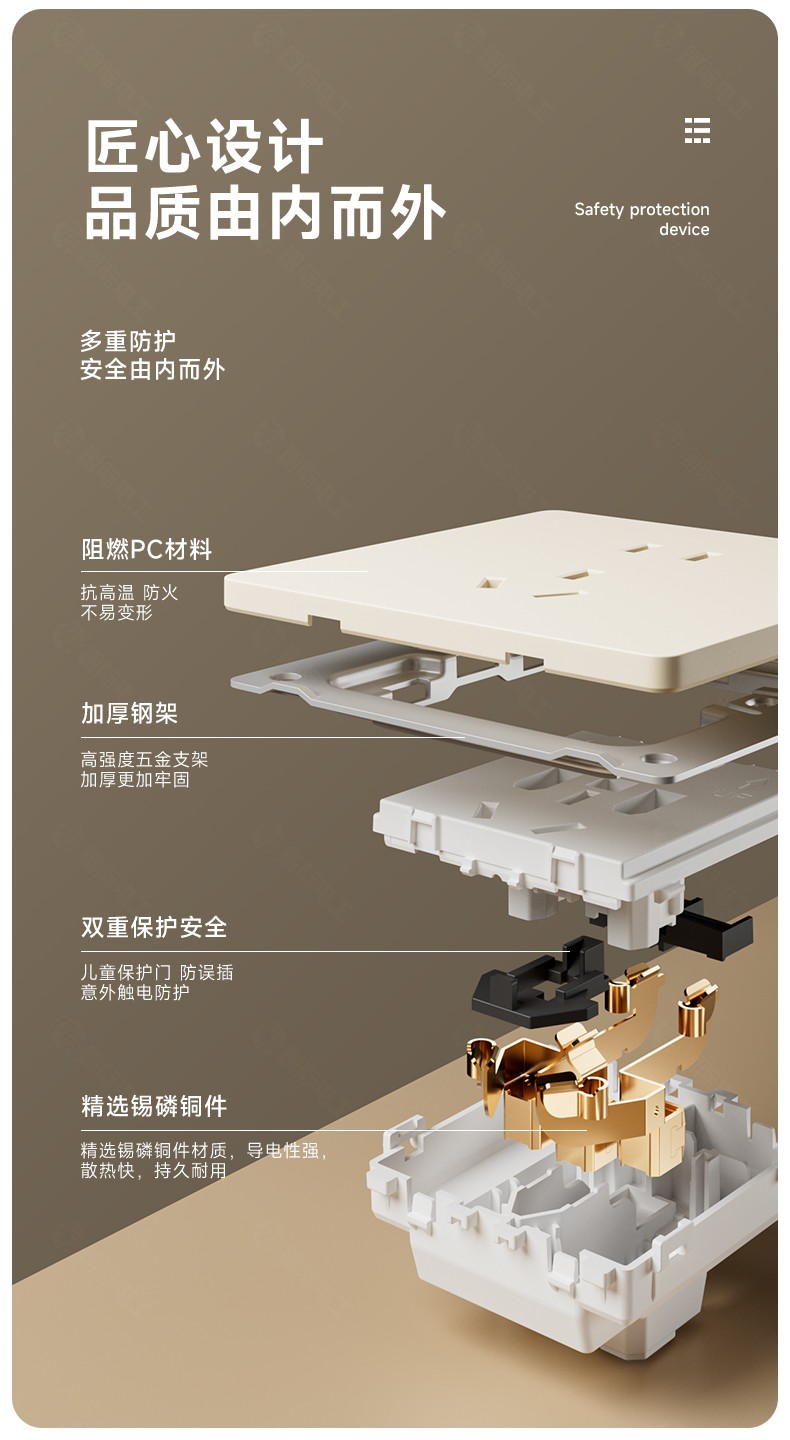 匠心设计
品质由内而外

Safety protection device

多重防护
安全由内而外

阻燃PC材料

抗高温 防火
不易变形

加厚钢架

高强度五金支架
加厚更加牢固

双重保护安全

儿童保护门 防误插
意外触电防护

精选锡磷铜件

精选锡磷铜件材质，导电性强，
散热快，持久耐用