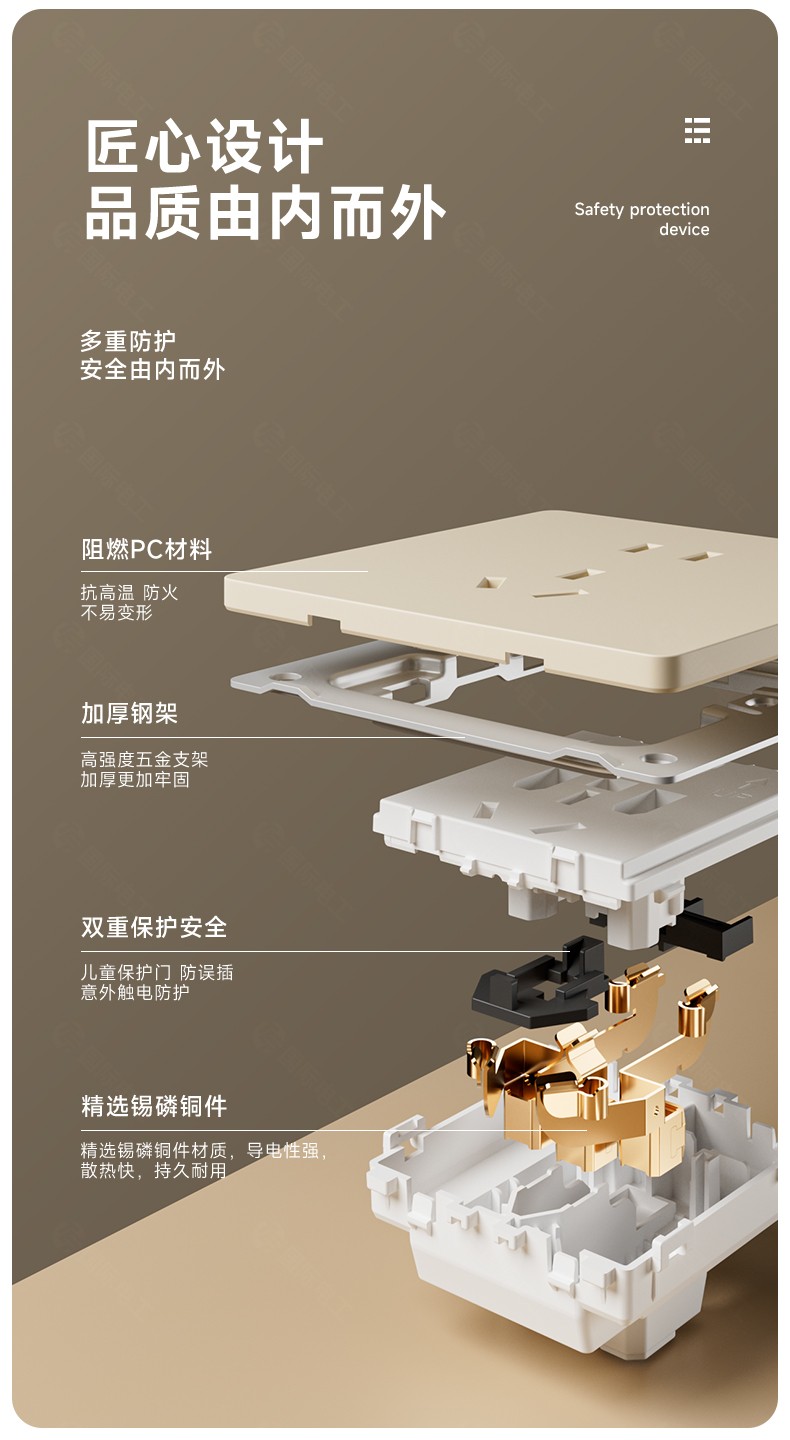 匠心设计
品质由内而外

Safety protection device

多重防护
安全由内而外

阻燃PC材料

抗高温 防火
不易变形

加厚钢架

高强度五金支架
加厚更加牢固

双重保护安全

儿童保护门 防误插
意外触电防护

精选锡磷铜件

精选锡磷铜件材质，导电性强，
散热快，持久耐用