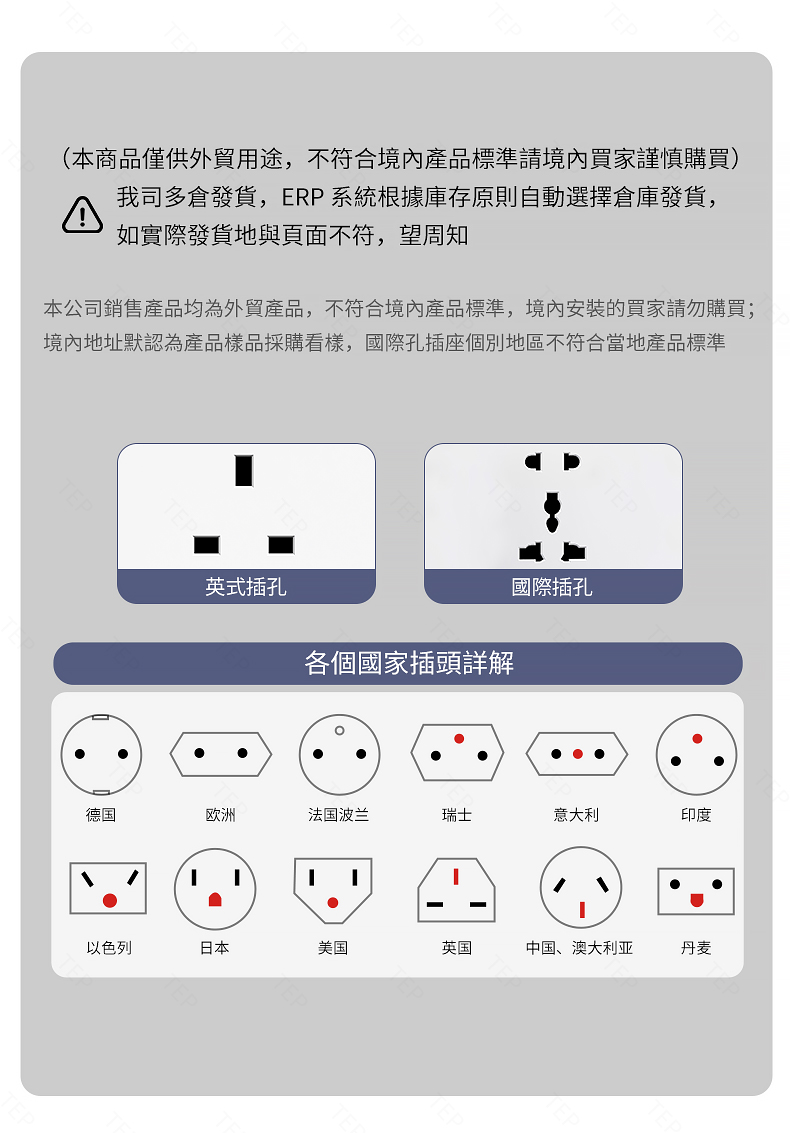 （本商品僅供外貿用途，不符合境內產品標準請境內買家謹慎購買）

我司多倉發貨，ERP 系統根據庫存原則自動選擇倉庫發貨，如實際發貨地與頁面不符，望周知

本公司銷售產品均為外貿產品，不符合境內產品標準，境內安裝的買家請勿購買；境內地址默認為產品樣品採購看樣，國際孔插座個別地區不符合當地產品標準

英式插孔

國際插孔

各個國家插頭詳解

德国

欧洲

法国波兰

瑞士

意大利

印度

以色列

日本

美国

英国

中国、澳大利亚

丹麦