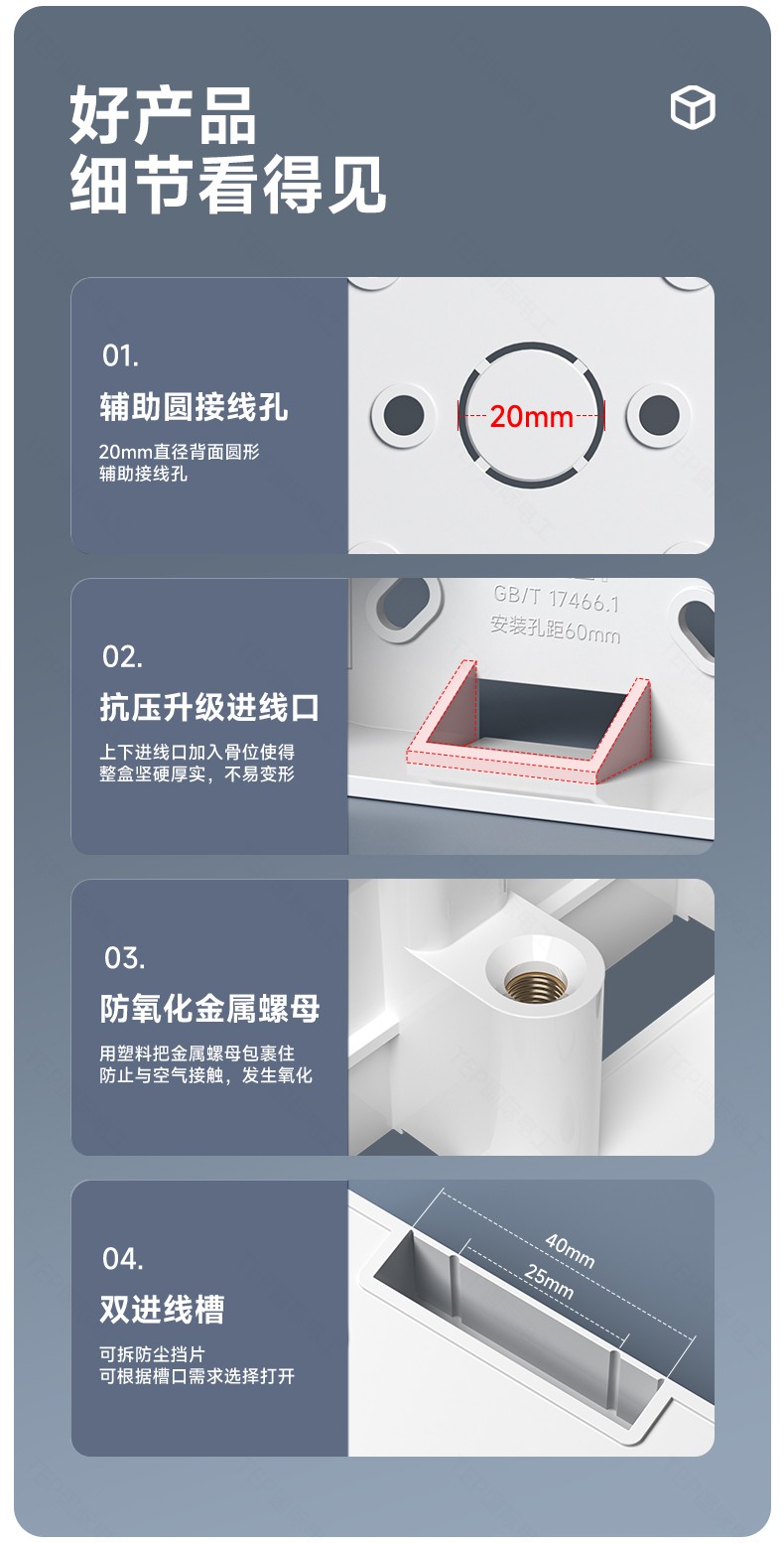 好产品
细节看得见

01.
辅助圆接线孔
20mm直径背面圆形
辅助接线孔

20mm

02.
抗压升级进线口
上下进线口加入骨位使得
整盒坚硬厚实，不易变形

GB/T 17466.1
安装孔距60mm

03.
防氧化金属螺母
用塑料把金属螺母包裹住
防止与空气接触，发生氧化

04.
双进线槽
可拆防尘挡片
可根据槽口需求选择打开

40mm
25mm