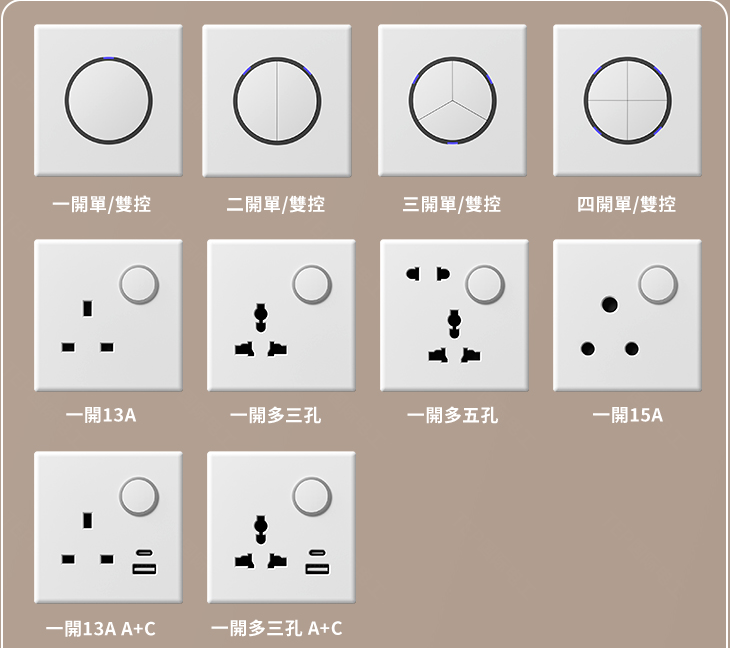 一開單/雙控

二開單/雙控

三開單/雙控

四開單/雙控

一開13A

一開多三孔

一開多五孔

一開15A

一開13A A+C

一開多三孔 A+C