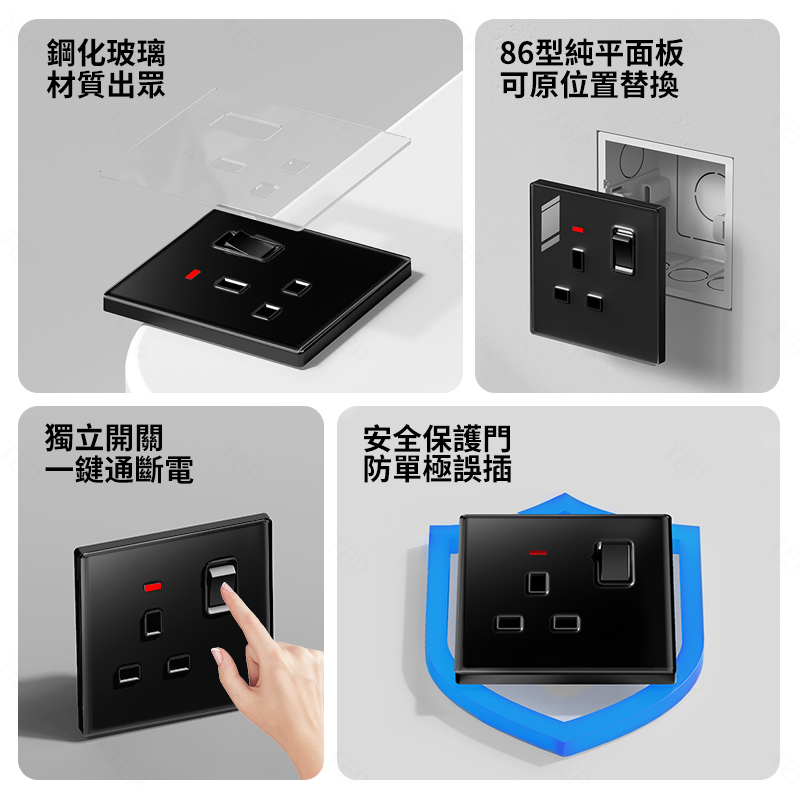 鋼化玻璃
材質出眾

86型純平面板
可原位置替換

獨立開關
一鍵通斷電

安全保護門
防單極誤插