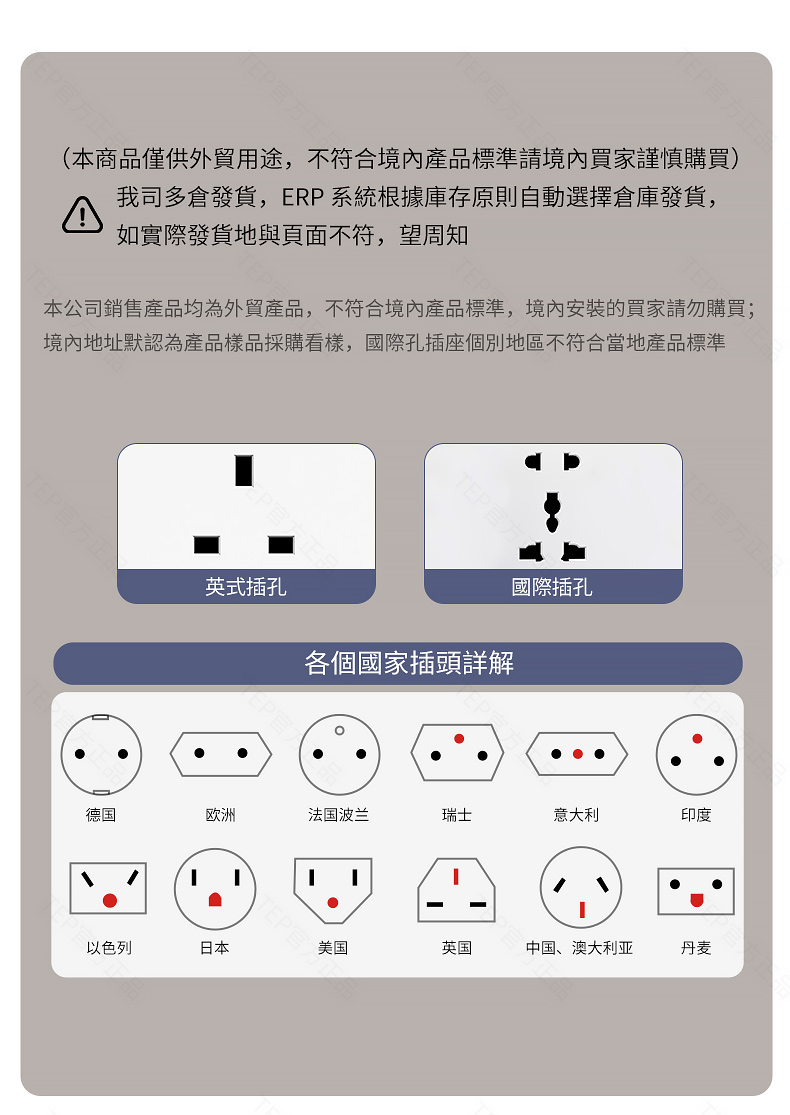 （本商品僅供外貿用途，不符合境內產品標準請境內買家謹慎購買）

我司多倉發貨，ERP 系統根據庫存原則自動選擇倉庫發貨，如實際發貨地與頁面不符，望周知

本公司銷售產品均為外貿產品，不符合境內產品標準，境內安裝的買家請勿購買；境內地址默認為產品樣品採購看樣，國際孔插座個別地區不符合當地產品標準

英式插孔

國際插孔

各個國家插頭詳解

德国

欧洲

法国波兰

瑞士

意大利

印度

以色列

日本

美国

英国

中国、澳大利亚

丹麦