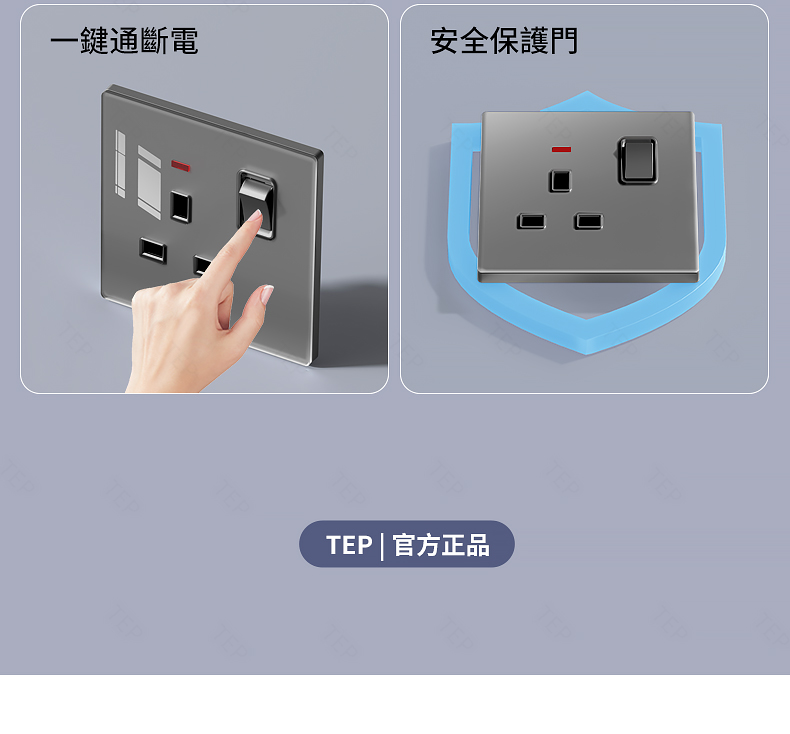 一鍵通斷電

安全保護門

TEP | 官方正品