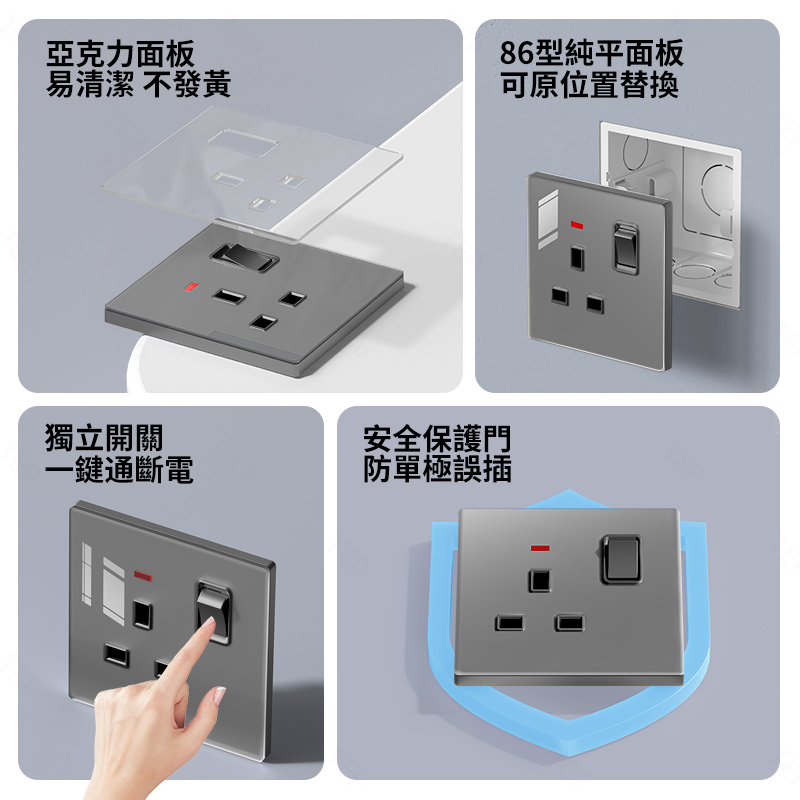 亞克力面板
易清潔 不發黃

86型純平面板
可原位置替換

獨立開關
一鍵通斷電

安全保護門
防單極誤插