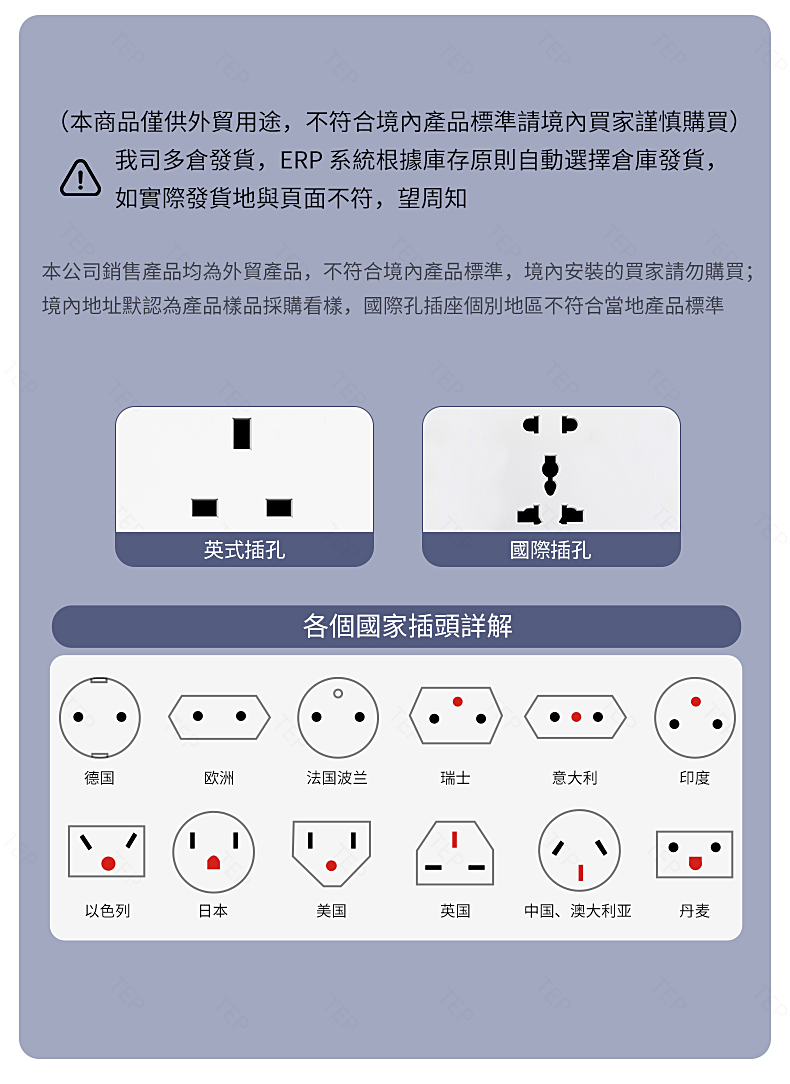 （本商品僅供外貿用途，不符合境內產品標準請境內買家謹慎購買）

我司多倉發貨，ERP 系統根據庫存原則自動選擇倉庫發貨，如實際發貨地與頁面不符，望周知

本公司銷售產品均為外貿產品，不符合境內產品標準，境內安裝的買家請勿購買；境內地址默認為產品樣品採購看樣，國際孔插座個別地區不符合當地產品標準

英式插孔

國際插孔

各個國家插頭詳解

德国

欧洲

法国波兰

瑞士

意大利

印度

以色列

日本

美国

英国

中国、澳大利亚

丹麦