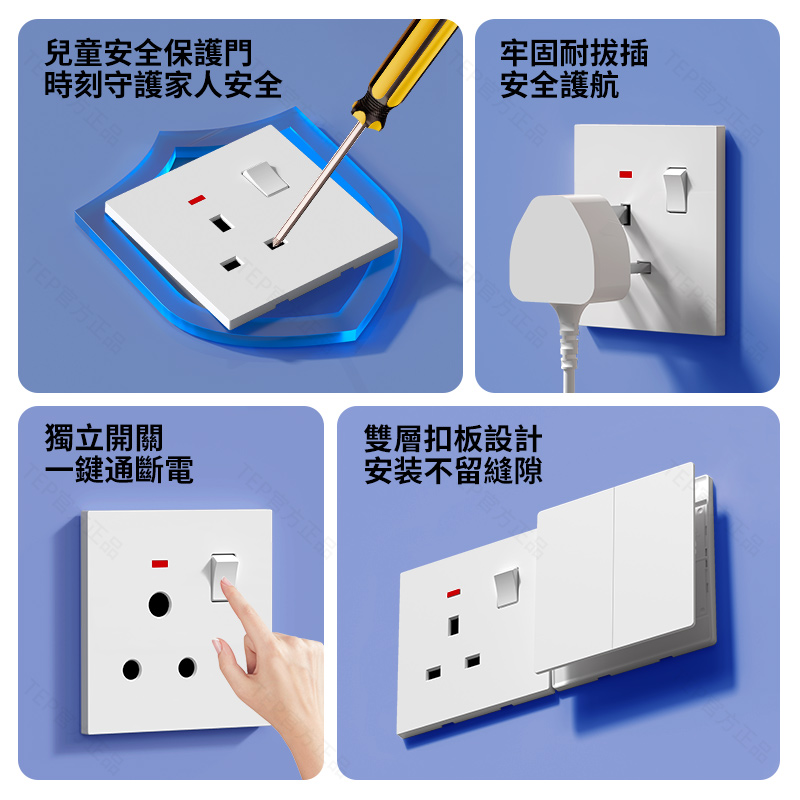 兒童安全保護門
時刻守護家人安全

牢固耐拔插
安全護航

獨立開關
一鍵通斷電

雙層扣板設計
安裝不留縫隙

TEP官方正品