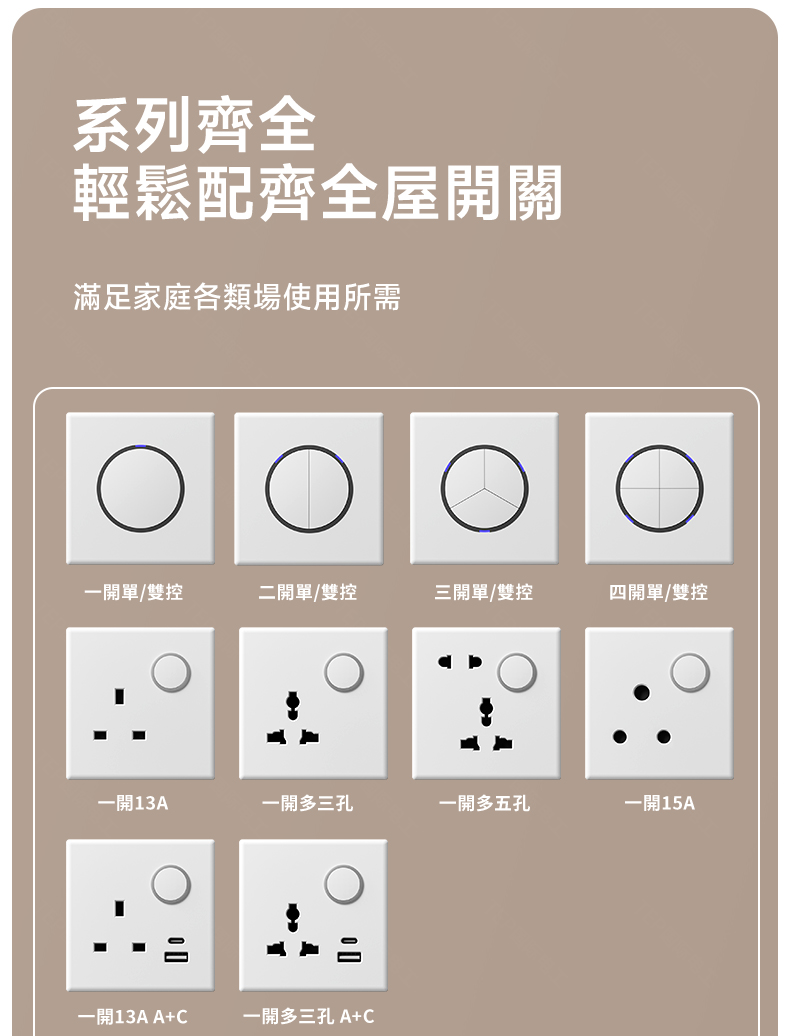 系列齊全
輕鬆配齊全屋開關

滿足家庭各類場使用所需

一開單/雙控

二開單/雙控

三開單/雙控

四開單/雙控

一開13A

一開多三孔

一開多五孔

一開15A

一開13A A+C

一開多三孔 A+C