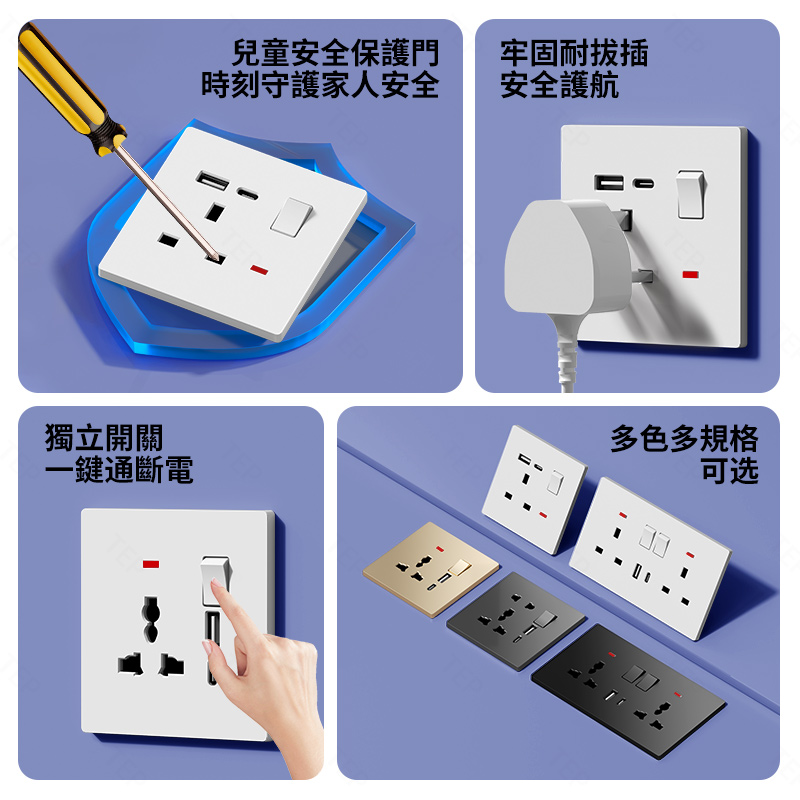 兒童安全保護門
時刻守護家人安全

牢固耐拔插
安全護航

獨立開關
一鍵通斷電

多色多規格
可选