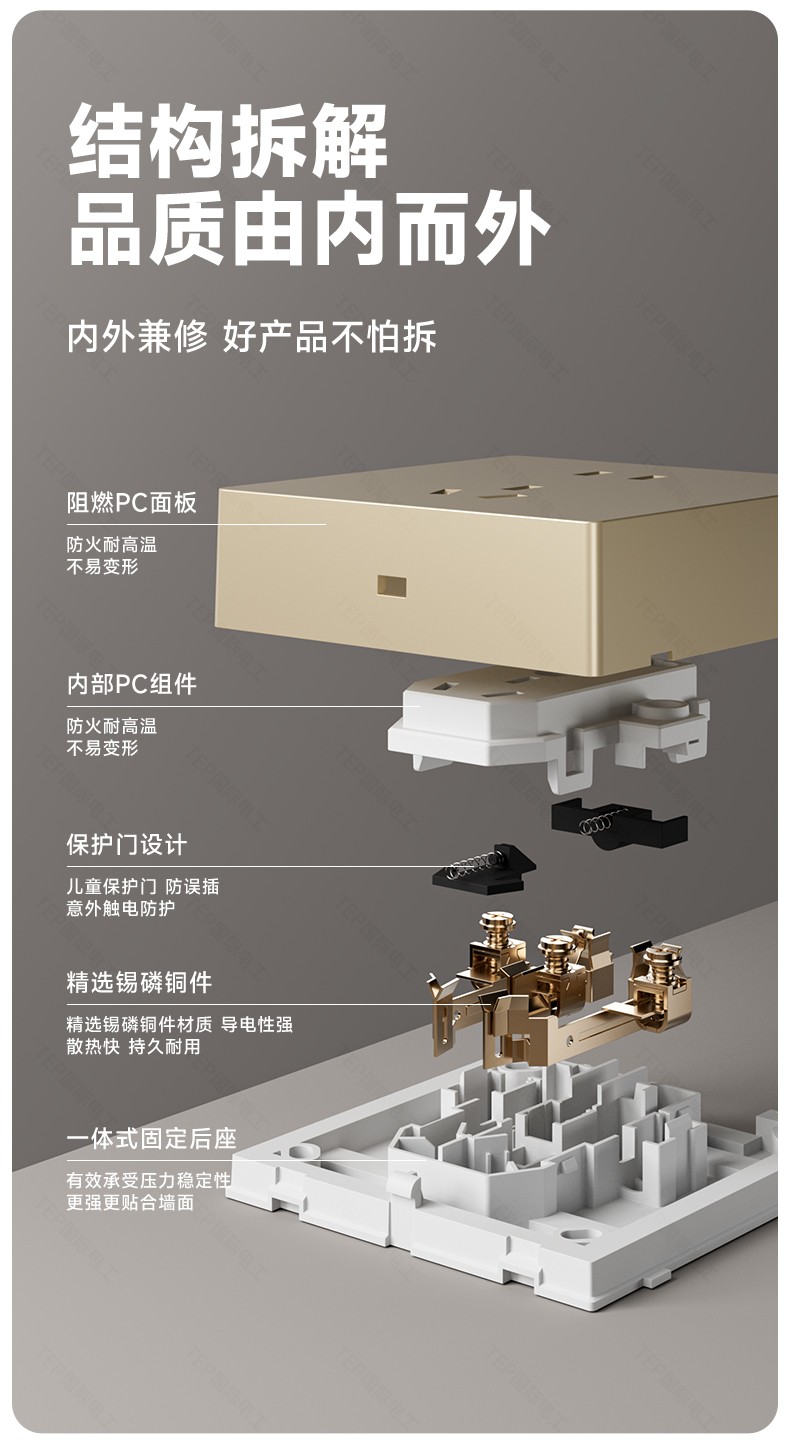 结构拆解
品质由内而外

内外兼修 好产品不怕拆

阻燃PC面板
防火耐高温
不易变形

内部PC组件
防火耐高温
不易变形

保护门设计
儿童保护门 防误插
意外触电防护

精选锡磷铜件
精选锡磷铜件材质 导电性强
散热快 持久耐用

一体式固定后座
有效承受压力稳定性
更强更贴合墙面