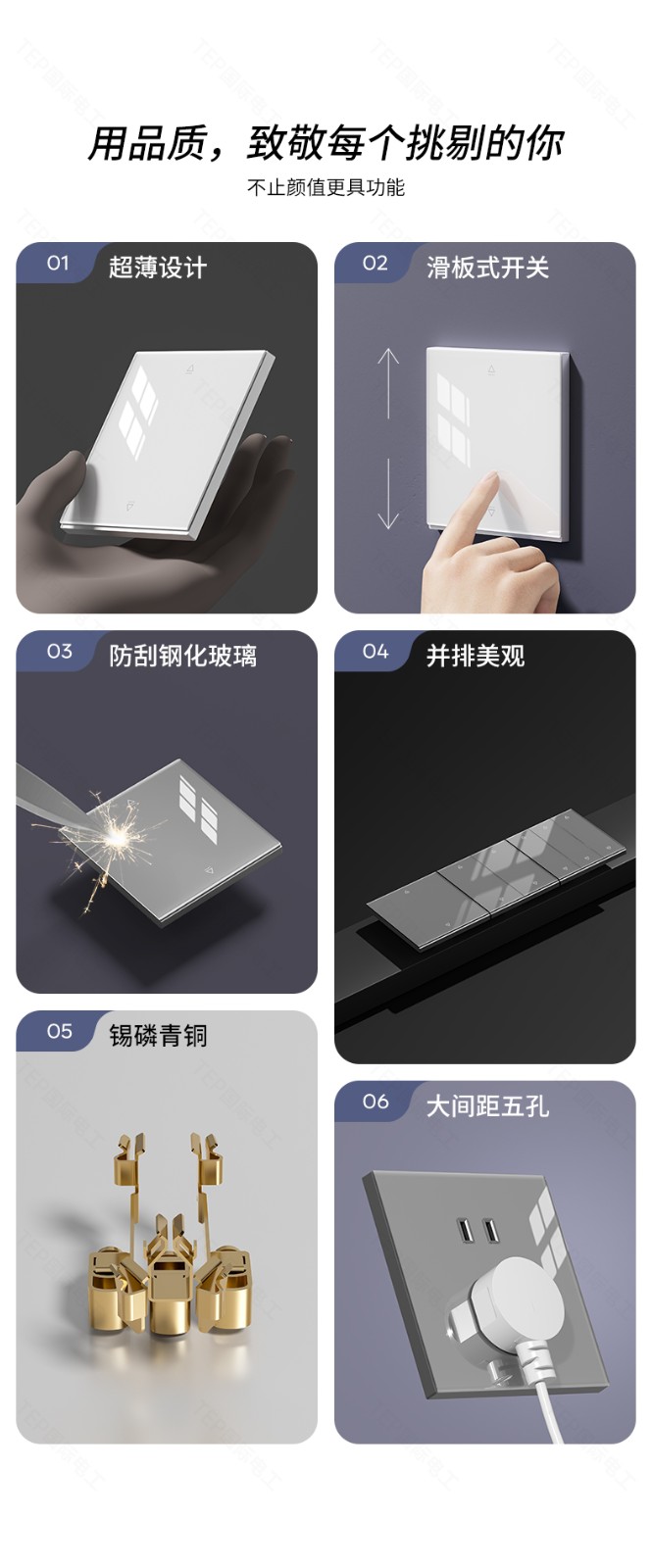 用品质，致敬每个挑剔的你

不止颜值更具功能

01 超薄设计

02 滑板式开关

03 防刮钢化玻璃

04 并排美观

05 锡磷青铜

06 大间距五孔