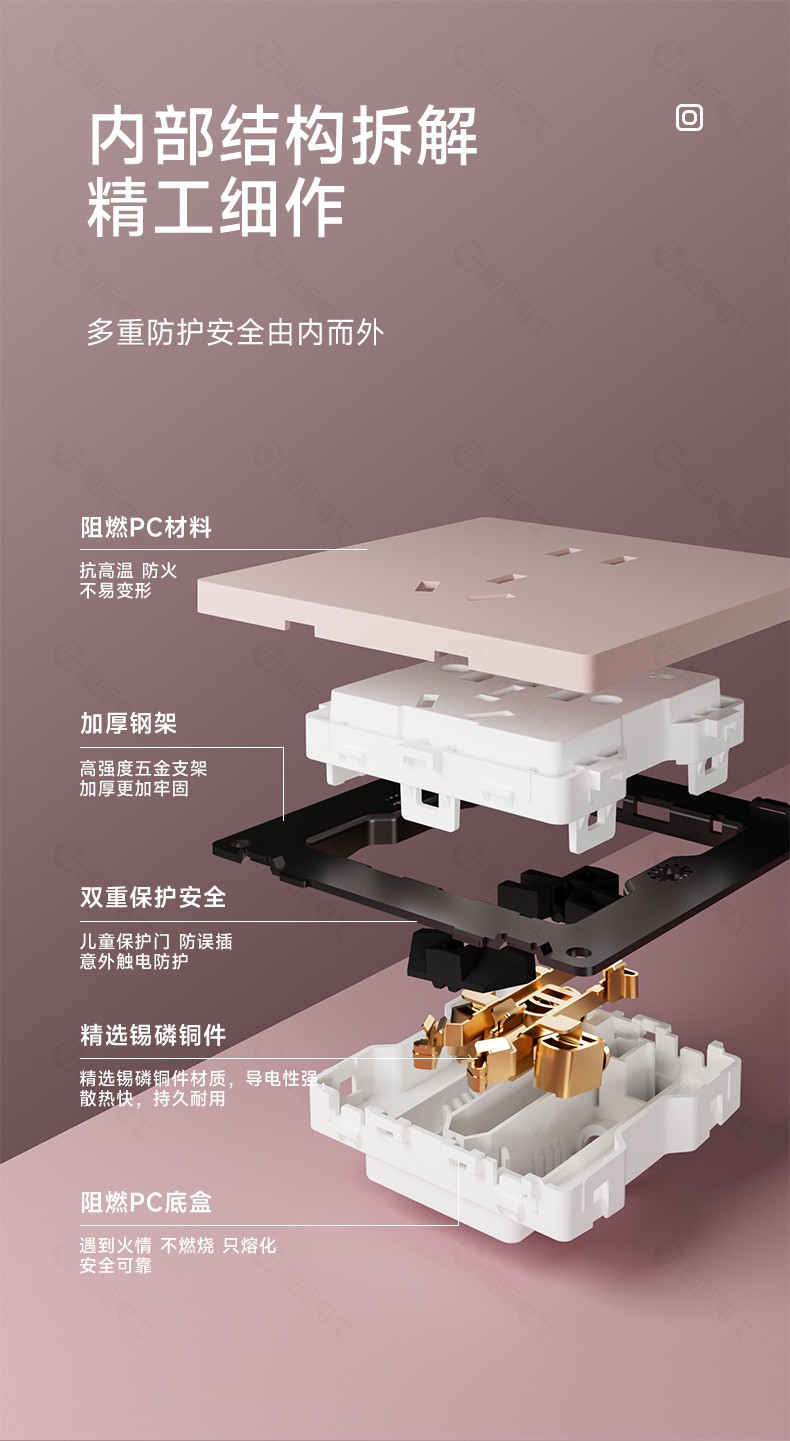 内部结构拆解
精工细作

多重防护安全由内而外

阻燃PC材料

抗高温 防火
不易变形

加厚钢架

高强度五金支架
加厚更加牢固

双重保护安全

儿童保护门 防误插
意外触电防护

精选锡磷铜件

精选锡磷铜件材质，导电性强
散热快，持久耐用

阻燃PC底盒

遇到火情 不燃烧 只熔化
安全可靠